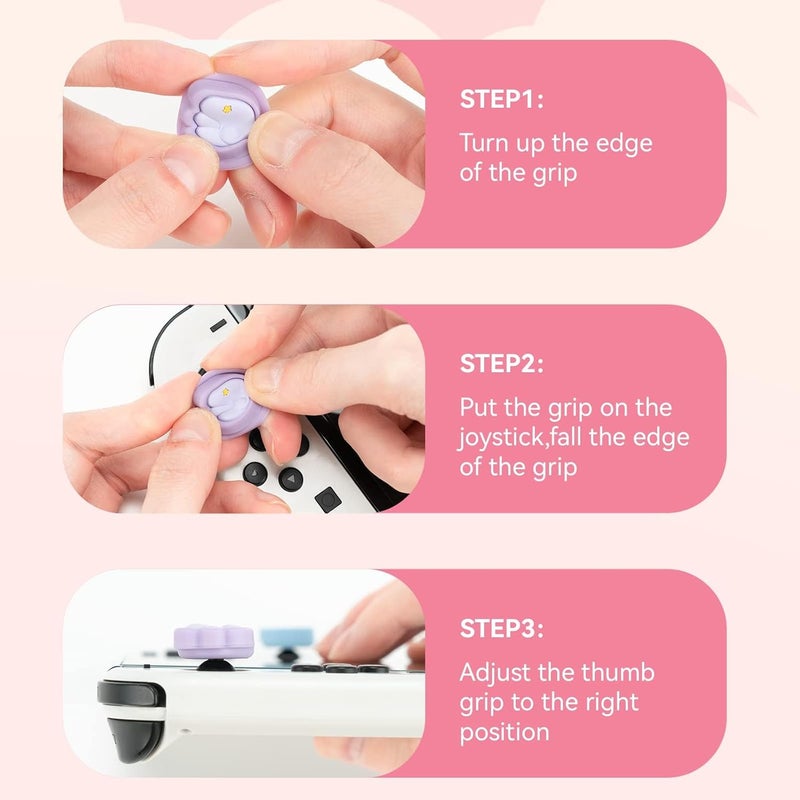 STEP1:
Turn up the edge of the grip

STEP2:
Put the grip on the joystick,fall the edge of the grip

STEP3:
Adjust the thumb grip to the right position